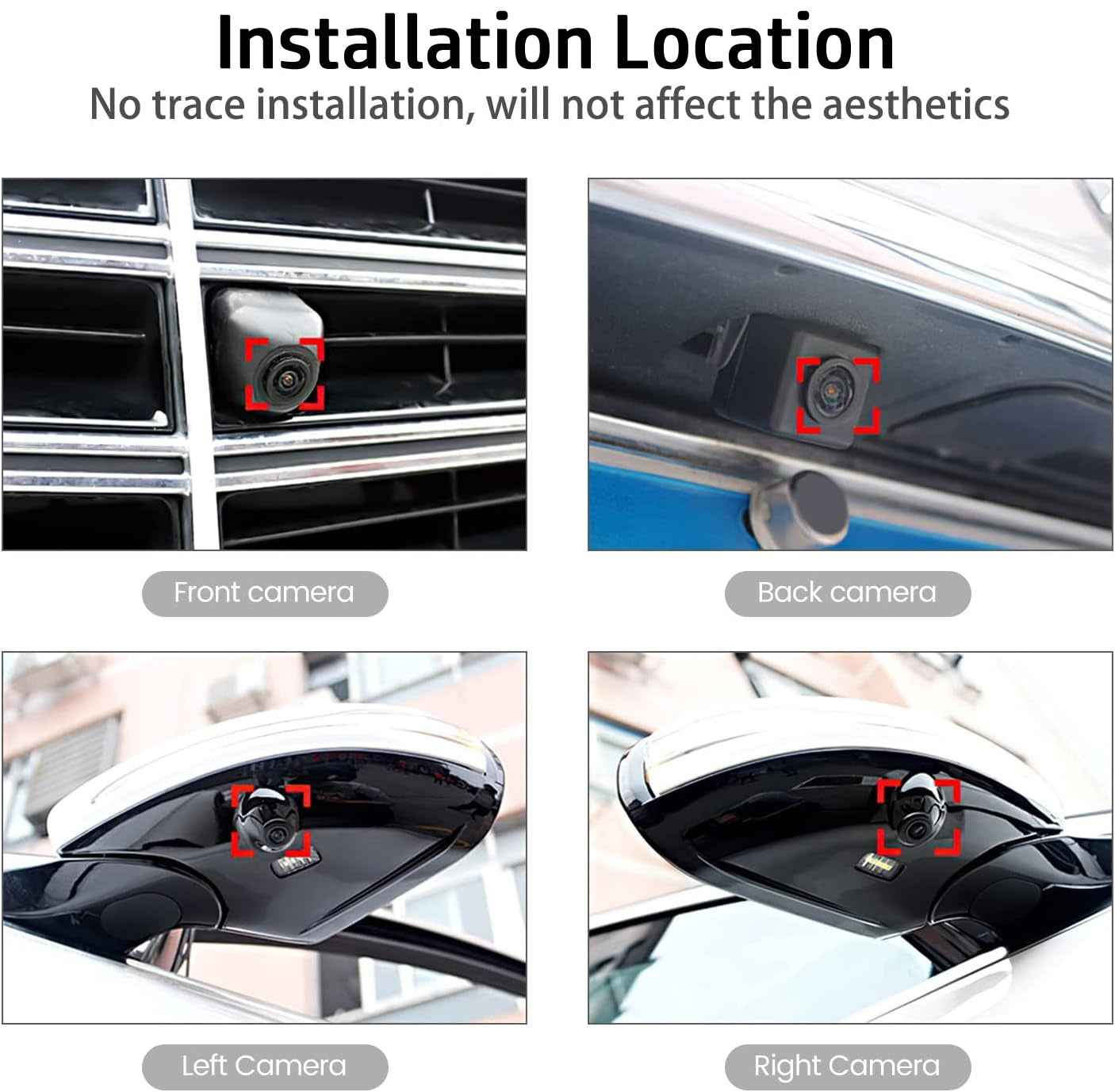 Installation Location
No trace installation, will not affect the aesthetics

Front camera

Back camera

Left Camera

Right Camera